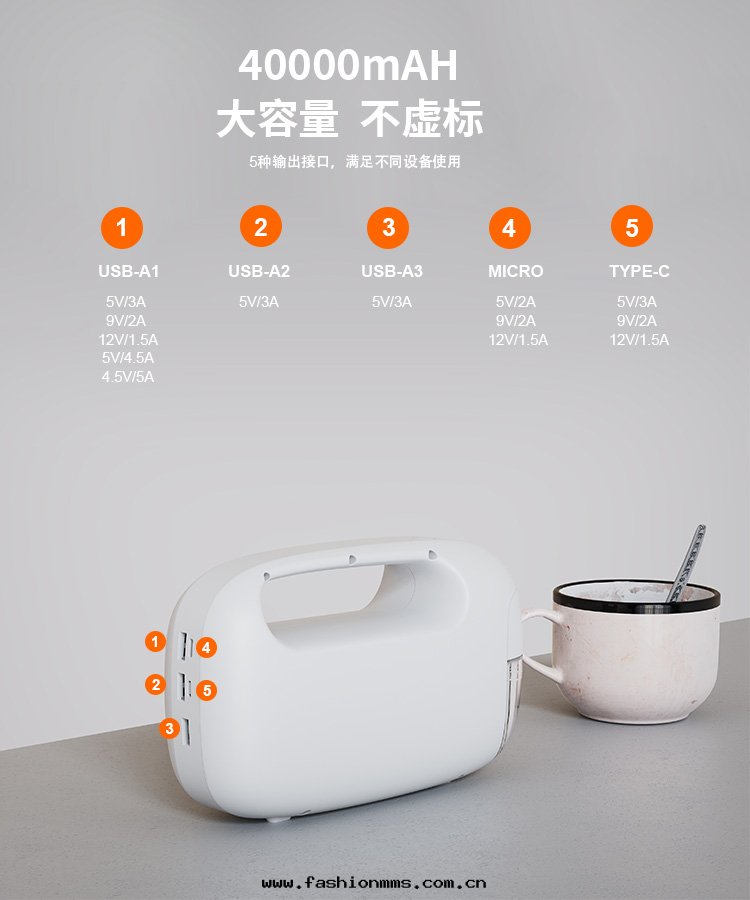 40000mAH
大容量 不虚标
5种输出接口，满足不同设备使用

1
USB-A1
5V/3A
9V/2A
12V/1.5A
5V/4.5A
4.5V/5A

2
USB-A2
5V/3A

3
USB-A3
5V/3A

4
MICRO
5V/2A
9V/2A
12V/1.5A

5
TYPE-C
5V/3A
9V/2A
12V/1.5A

1 4
2 5
3

www.fashionmms.com.cn